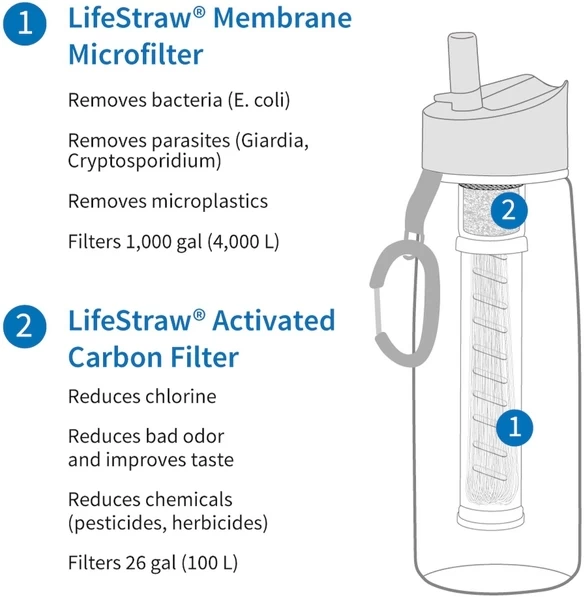 1 LifeStraw® Membrane Microfilter

Removes bacteria (E. coli)

Removes parasites (Giardia, Cryptosporidium)

Removes microplastics

Filters 1,000 gal (4,000 L)

2 LifeStraw® Activated Carbon Filter

Reduces chlorine

Reduces bad odor and improves taste

Reduces chemicals (pesticides, herbicides)

Filters 26 gal (100 L)

2

1